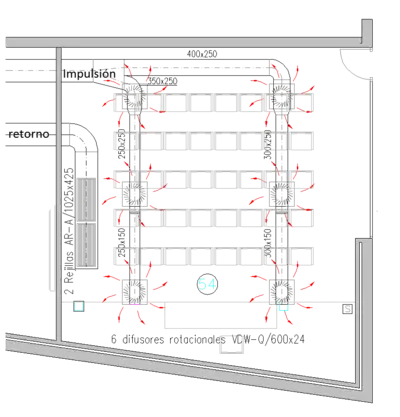 400x250

Impulsión

350x250

retorno

250x250

300x250

2 Rejillas AR-A/1025x425

250x150

300x150

54

S

6 difusores rotacionales VDW-Q/600x24