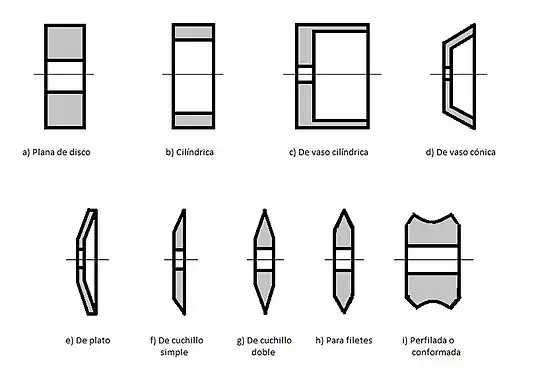 a) Plana de disco

b) Cilíndrica

c) De vaso cilíndrica

d) De vaso cónica

e) De plato

f) De cuchillo simple

g) De cuchillo doble

h) Para filetes

i) Perfilada o conformada